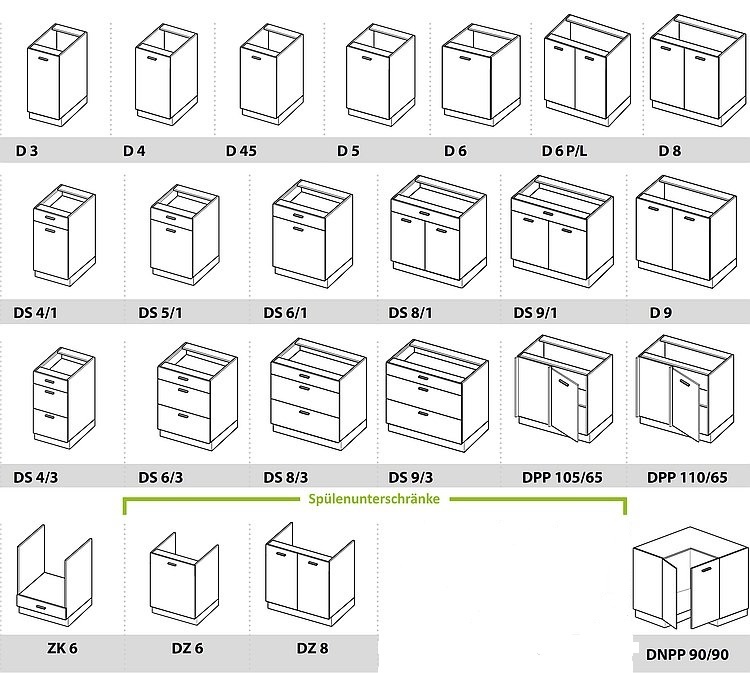 D 3
D 4
D 45
D 5
D 6
D 6 P/L
D 8

DS 4/1
DS 5/1
DS 6/1
DS 8/1
DS 9/1
D 9

DS 4/3
DS 6/3
DS 8/3
DS 9/3
DPP 105/65
DPP 110/65

Spülenunterschränke

ZK 6
DZ 6
DZ 8
DNPP 90/90