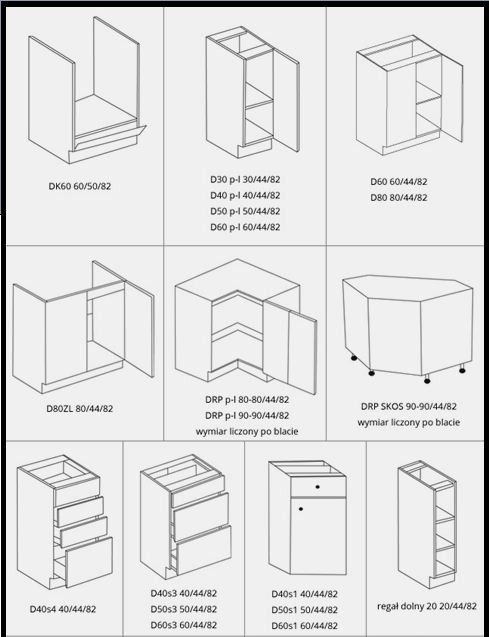 DK60 60/50/82

D30 p-l 30/44/82
D40 p-l 40/44/82
D50 p-l 50/44/82
D60 p-l 60/44/82

D60 60/44/82
D80 80/44/82

D80ZL 80/44/82

DRP p-l 80-80/44/82
DRP p-l 90-90/44/82
wymiar liczony po blacie

DRP SKOS 90-90/44/82
wymiar liczony po blacie

D40s4 40/44/82

D40s3 40/44/82
D50s3 50/44/82
D60s3 60/44/82

D40s1 40/44/82
D50s1 50/44/82
D60s1 60/44/82

regał dolny 20 20/44/82